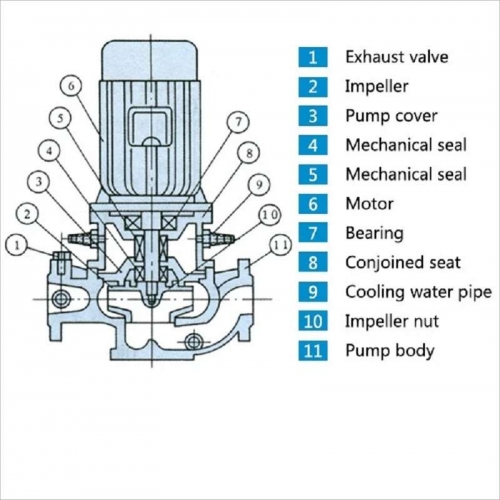 6
5
4
3
2
1
7
8
9
10
11

1 Exhaust valve
2 Impeller
3 Pump cover
4 Mechanical seal
5 Mechanical seal
6 Motor
7 Bearing
8 Conjoined seat
9 Cooling water pipe
10 Impeller nut
11 Pump body